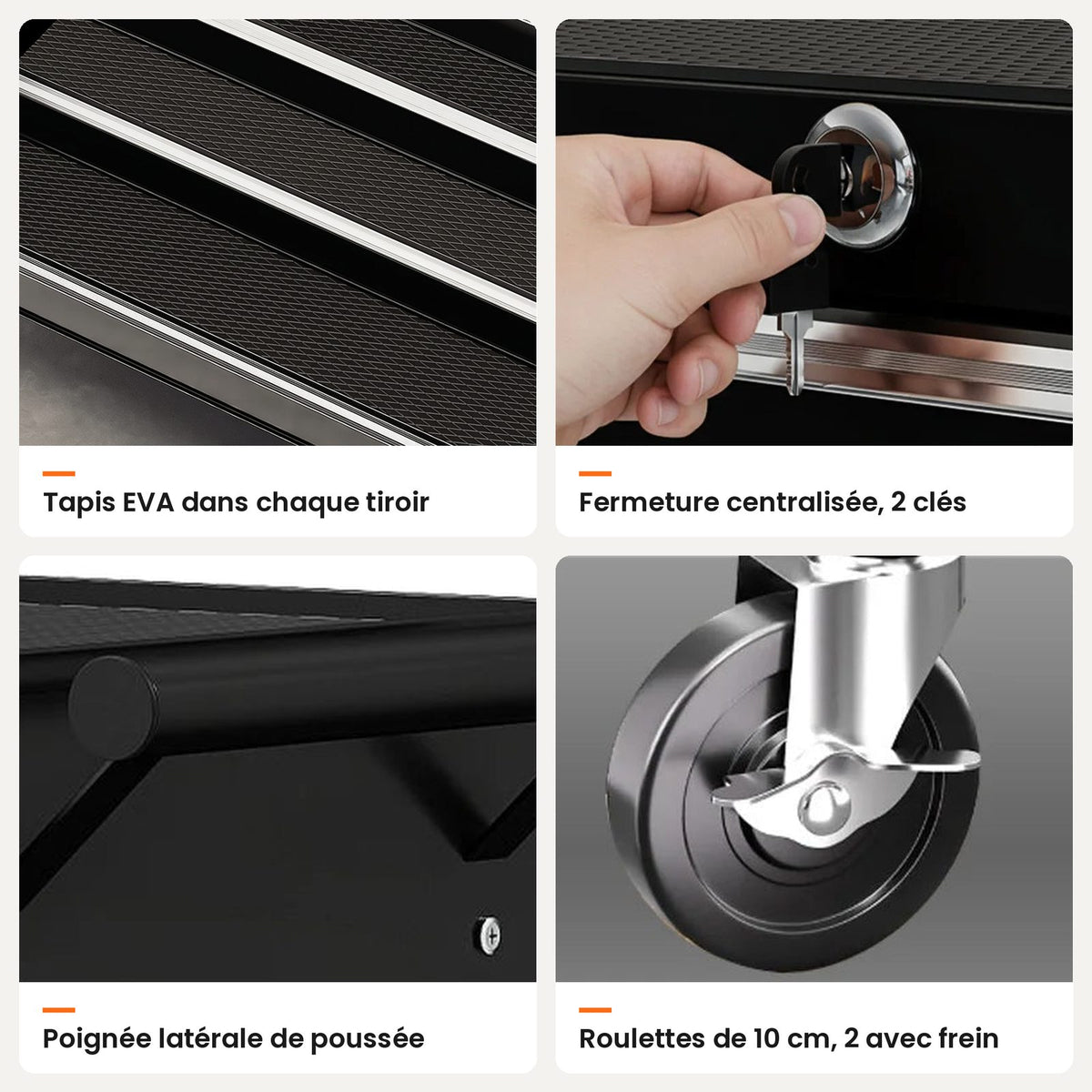 Tapis EVA dans chaque tiroir

Fermeture centralisée, 2 clés

Poignée latérale de poussée

Roulettes de 10 cm, 2 avec frein